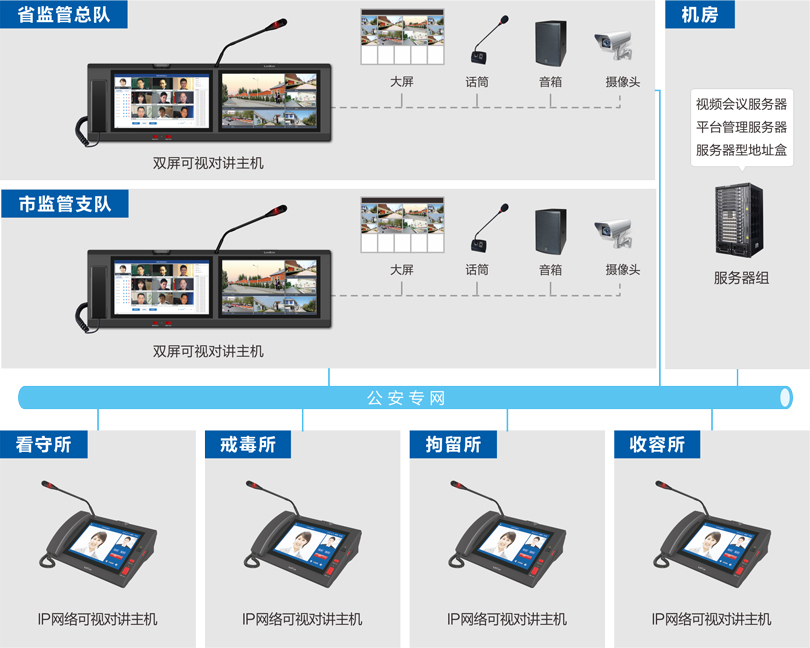 省监管总队

大屏　话筒　音箱　摄像头

双屏可视对讲主机

市监管支队

大屏　话筒　音箱　摄像头

双屏可视对讲主机

机房

视频会议服务器
平台管理服务器
服务器型地址盒

服务器组

公安专网

看守所

IP网络可视对讲主机

戒毒所

IP网络可视对讲主机

拘留所

IP网络可视对讲主机

收容所

IP网络可视对讲主机